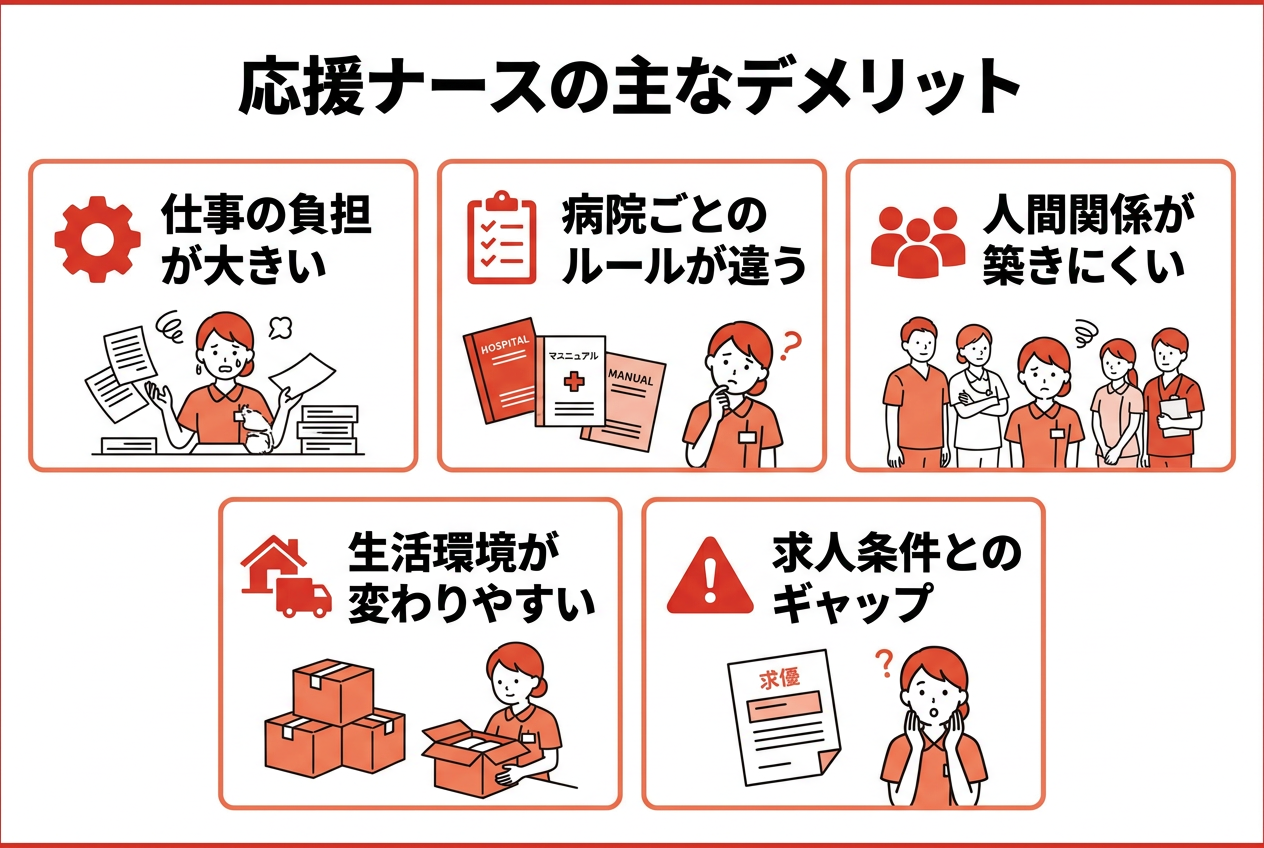 応援ナースの主なデメリット

仕事の負担が大きい

病院ごとのルールが違う

HOSPITAL

マスニュアル

MANUAL

?

人間関係が築きにくい

生活環境が変わりやすい

求人条件とのギャップ

求優

?